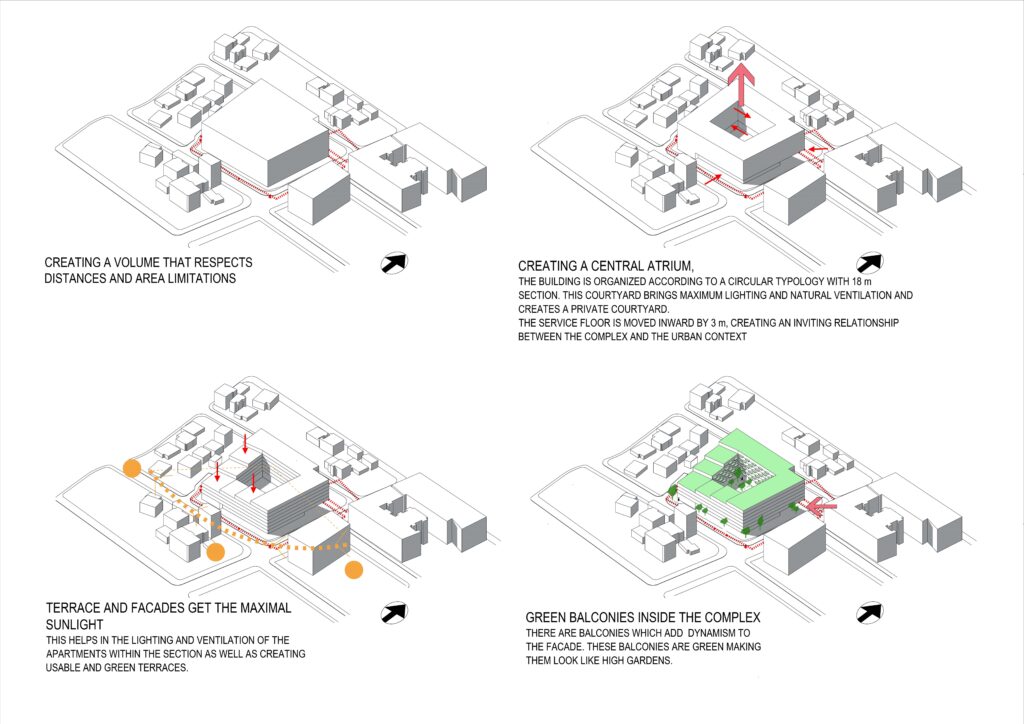 CREATING A VOLUME THAT RESPECTS DISTANCES AND AREA LIMITATIONS

CREATING A CENTRAL ATRIUM,
THE BUILDING IS ORGANIZED ACCORDING TO A CIRCULAR TYPOLOGY WITH 18 m SECTION. THIS COURTYARD BRINGS MAXIMUM LIGHTING AND NATURAL VENTILATION AND CREATES A PRIVATE COURTYARD.
THE SERVICE FLOOR IS MOVED INWARD BY 3 m, CREATING AN INVITING RELATIONSHIP BETWEEN THE COMPLEX AND THE URBAN CONTEXT

TERRACE AND FACADES GET THE MAXIMAL SUNLIGHT
THIS HELPS IN THE LIGHTING AND VENTILATION OF THE APARTMENTS WITHIN THE SECTION AS WELL AS CREATING USABLE AND GREEN TERRACES.

GREEN BALCONIES INSIDE THE COMPLEX
THERE ARE BALCONIES WHICH ADD DYNAMISM TO THE FACADE. THESE BALCONIES ARE GREEN MAKING THEM LOOK LIKE HIGH GARDENS.